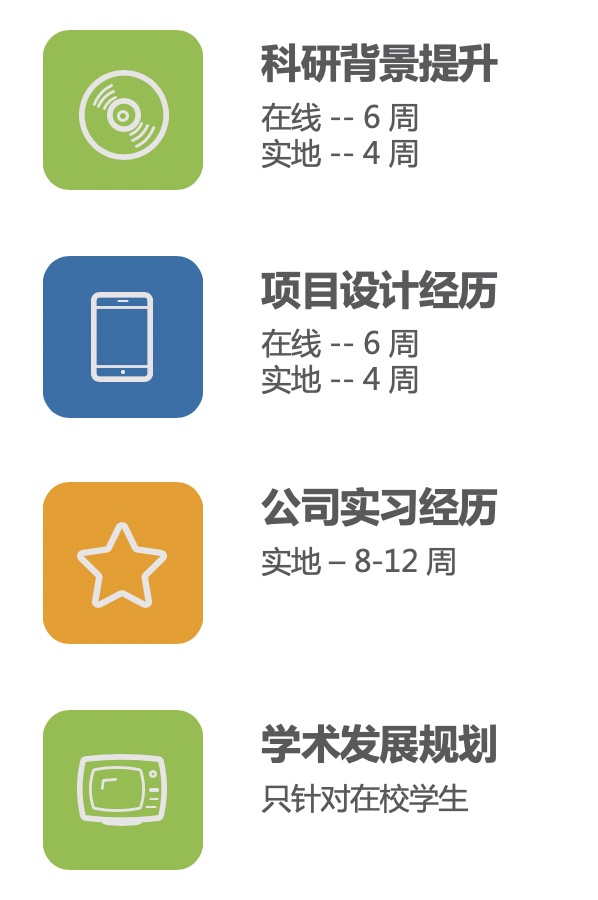 科研背景提升
在线 -- 6周
实地 -- 4周

项目设计经历
在线 -- 6周
实地 -- 4周

公司实习经历
实地 – 8-12周

学术发展规划
只针对在校学生